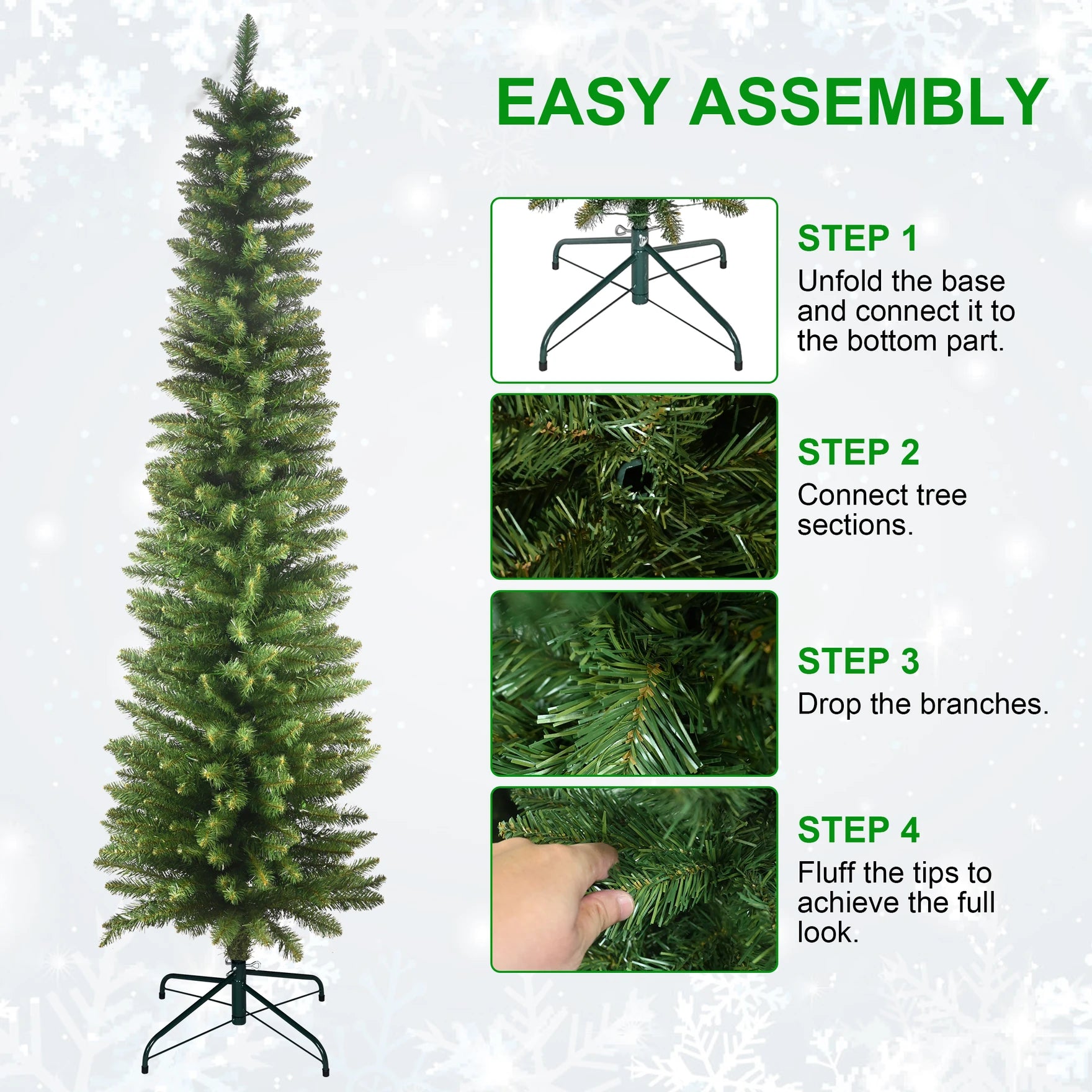 EASY ASSEMBLY

STEP 1
Unfold the base and connect it to the bottom part.

STEP 2
Connect tree sections.

STEP 3
Drop the branches.

STEP 4
Fluff the tips to achieve the full look.